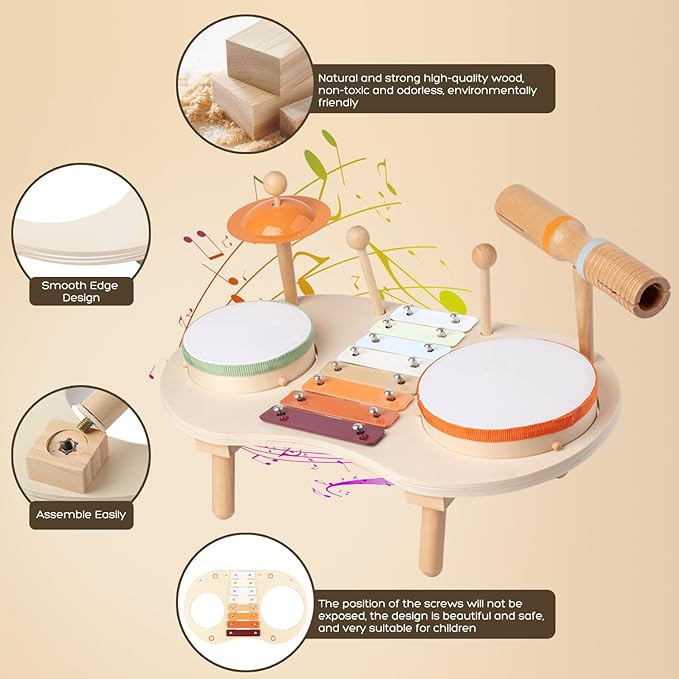 Natural and strong high-quality wood, non-toxic and odorless, environmentally friendly

Smooth Edge Design

Assemble Easily

The position of the screws will not be exposed, the design is beautiful and safe, and very suitable for children