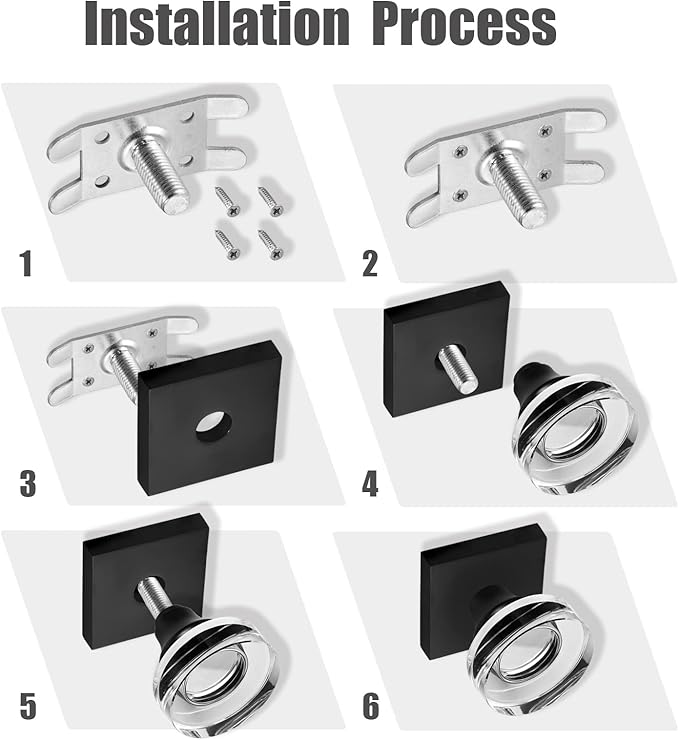 Installation Process

1

2

3

4

5

6