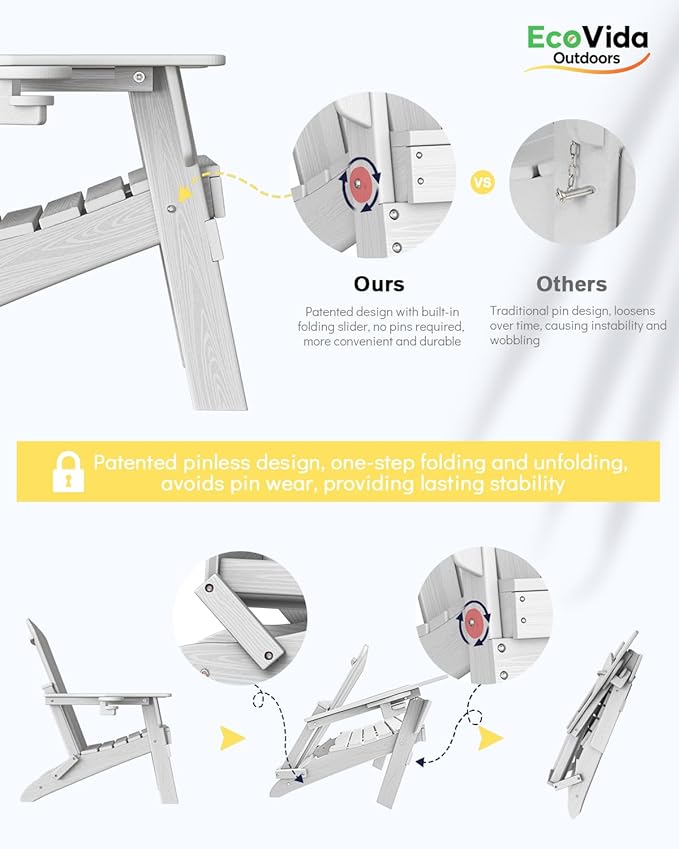 EcoVida
Outdoors

VS

Ours

Patented design with built-in folding slider, no pins required, more convenient and durable

Others

Traditional pin design, loosens over time, causing instability and wobbling

Patented pinless design, one-step folding and unfolding, avoids pin wear, providing lasting stability