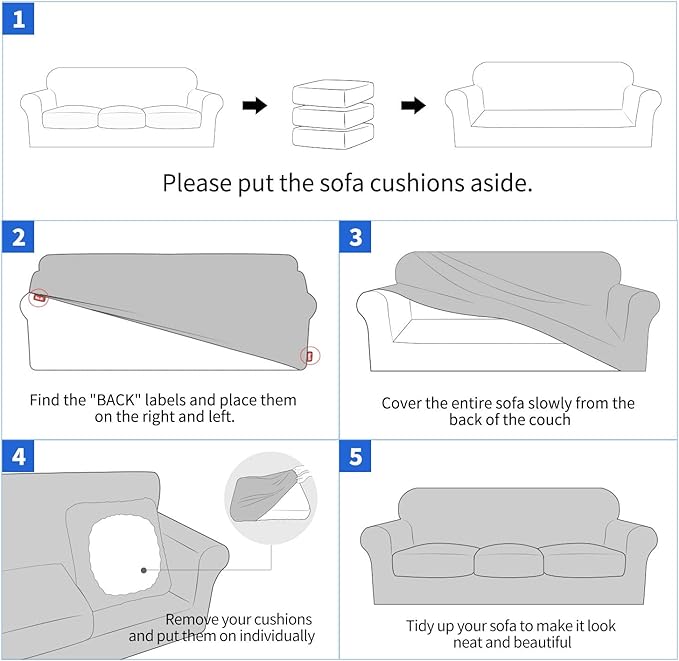 1

Please put the sofa cushions aside.

2

Find the "BACK" labels and place them on the right and left.

3

Cover the entire sofa slowly from the back of the couch

4

Remove your cushions and put them on individually

5

Tidy up your sofa to make it look neat and beautiful