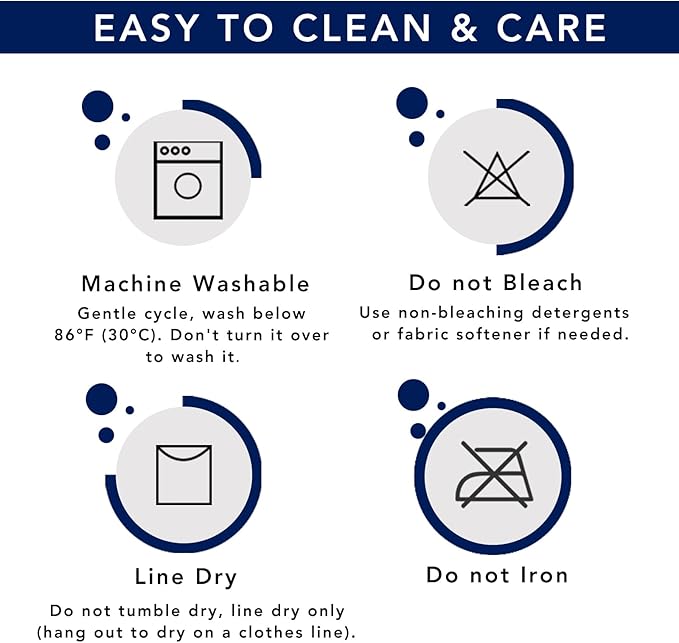 EASY TO CLEAN & CARE

Machine Washable

Gentle cycle, wash below 86°F (30°C). Don't turn it over to wash it.

Do not Bleach

Use non-bleaching detergents or fabric softener if needed.

Line Dry

Do not tumble dry, line dry only (hang out to dry on a clothes line).

Do not Iron