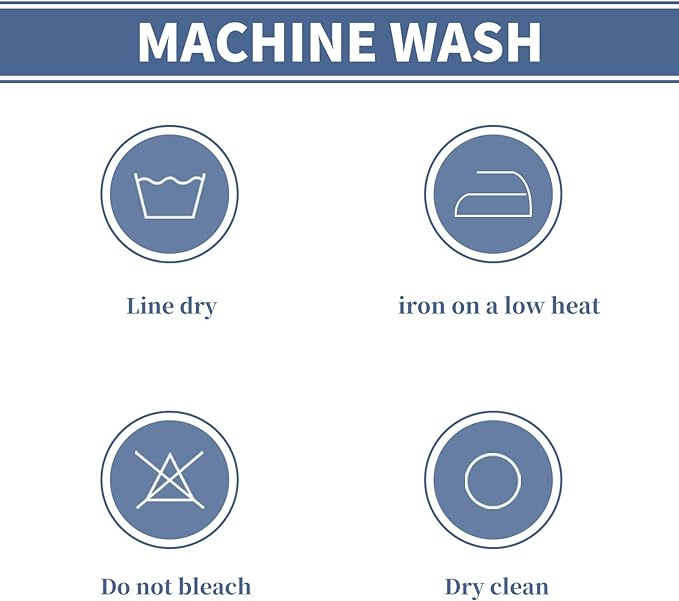 MACHINE WASH

Line dry

iron on a low heat

Do not bleach

Dry clean