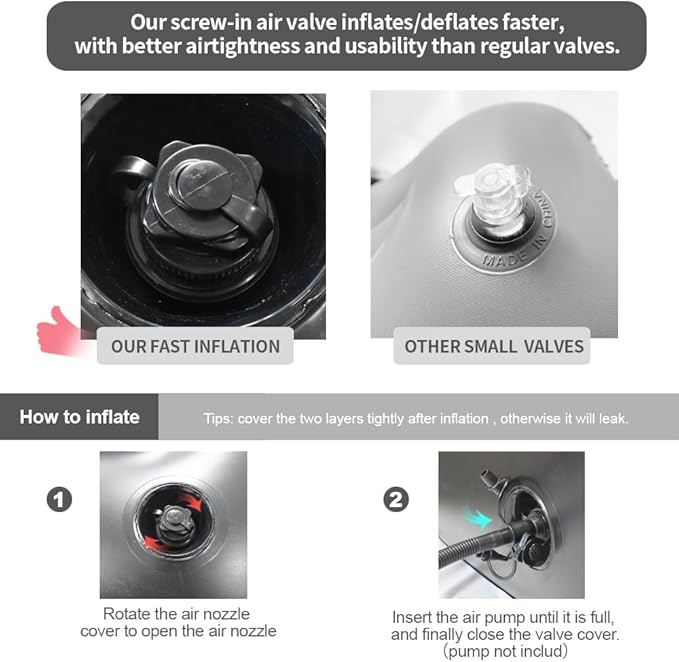 Our screw-in air valve inflates/deflates faster, with better airtightness and usability than regular valves.

MADE IN CHINA

OUR FAST INFLATION

OTHER SMALL VALVES

How to inflate

Tips: cover the two layers tightly after inflation , otherwise it will leak.

1

Rotate the air nozzle cover to open the air nozzle

2

Insert the air pump until it is full, and finally close the valve cover. (pump not includ)