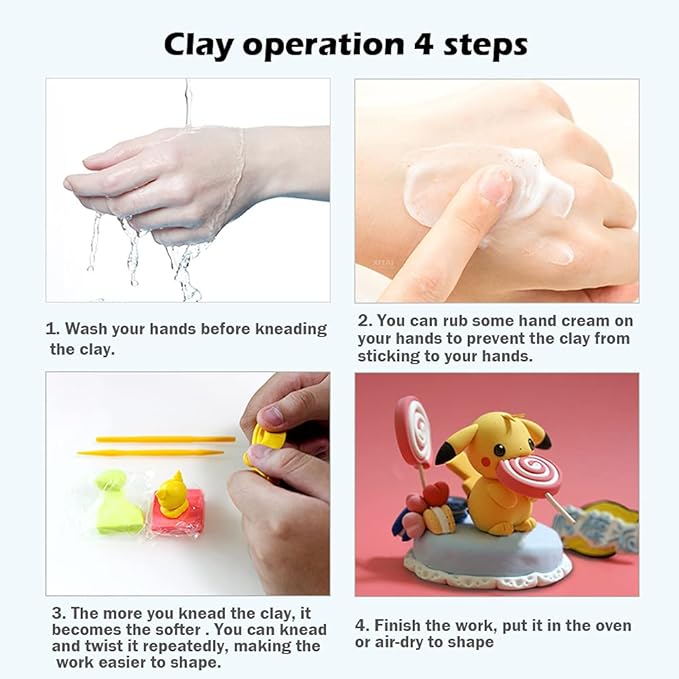 Clay operation 4 steps

1. Wash your hands before kneading the clay.

2. You can rub some hand cream on your hands to prevent the clay from sticking to your hands.

3. The more you knead the clay, it becomes the softer . You can knead and twist it repeatedly, making the work easier to shape.

4. Finish the work, put it in the oven or air-dry to shape