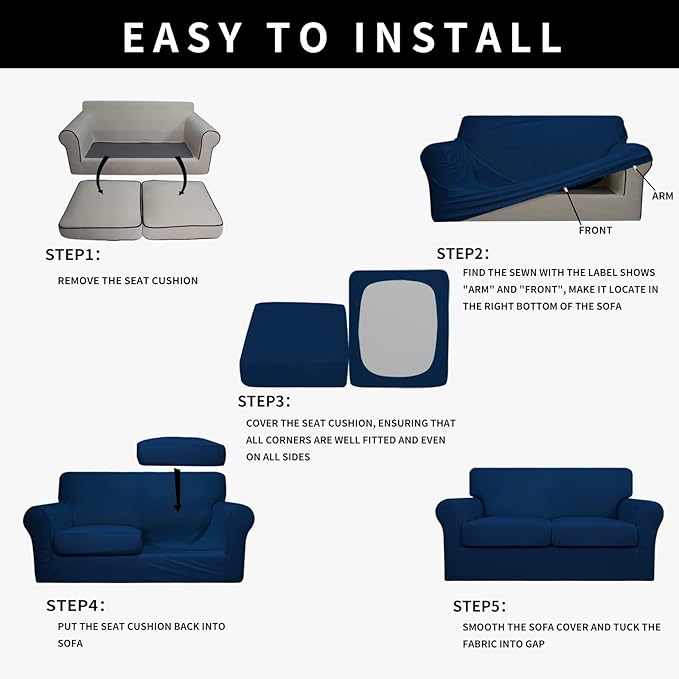 EASY TO INSTALL

STEP1:

REMOVE THE SEAT CUSHION

ARM

FRONT

STEP2:

FIND THE SEWN WITH THE LABEL SHOWS "ARM" AND "FRONT", MAKE IT LOCATE IN THE RIGHT BOTTOM OF THE SOFA

STEP3:

COVER THE SEAT CUSHION, ENSURING THAT ALL CORNERS ARE WELL FITTED AND EVEN ON ALL SIDES

STEP4:

PUT THE SEAT CUSHION BACK INTO SOFA

STEP5:

SMOOTH THE SOFA COVER AND TUCK THE FABRIC INTO GAP