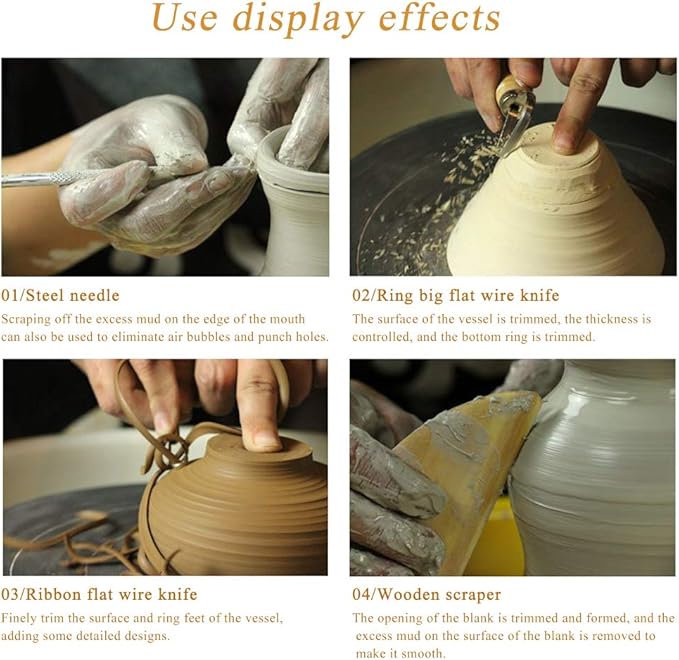 Use display effects

01/Steel needle

Scraping off the excess mud on the edge of the mouth can also be used to eliminate air bubbles and punch holes.

02/Ring big flat wire knife

The surface of the vessel is trimmed, the thickness is controlled, and the bottom ring is trimmed.

03/Ribbon flat wire knife

Finely trim the surface and ring feet of the vessel, adding some detailed designs.

04/Wooden scraper

The opening of the blank is trimmed and formed, and the excess mud on the surface of the blank is removed to make it smooth.