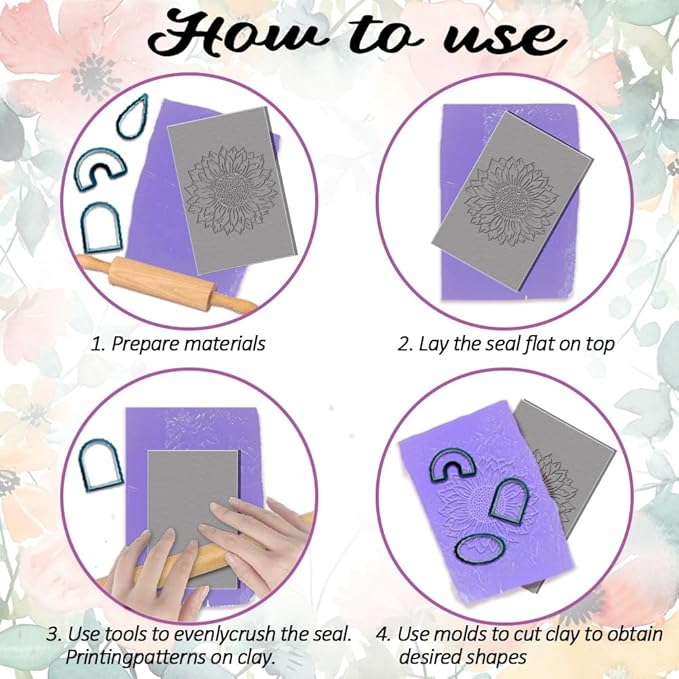 How to use

1. Prepare materials

2. Lay the seal flat on top

3. Use tools to evenlycrush the seal. Printingpatterns on clay.

4. Use molds to cut clay to obtain desired shapes