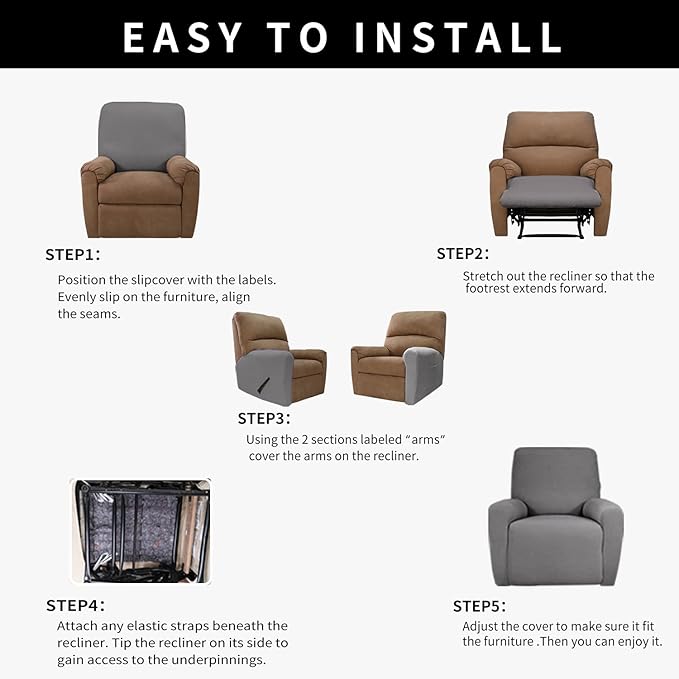 EASY TO INSTALL

STEP1:
Position the slipcover with the labels. Evenly slip on the furniture, align the seams.

STEP2:
Stretch out the recliner so that the footrest extends forward.

STEP3:
Using the 2 sections labeled "arms" cover the arms on the recliner.

STEP4:
Attach any elastic straps beneath the recliner. Tip the recliner on its side to gain access to the underpinnings.

STEP5:
Adjust the cover to make sure it fit the furniture .Then you can enjoy it.