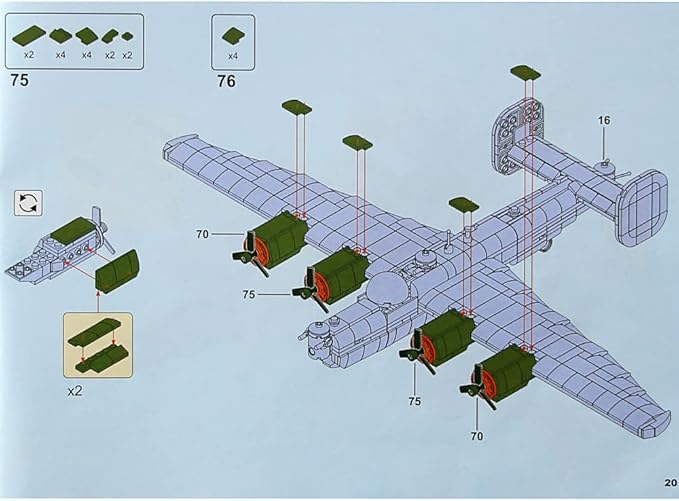 x2 x4 x4 x2 x2

75

x4

76

16

70

75

x2

75

70

20