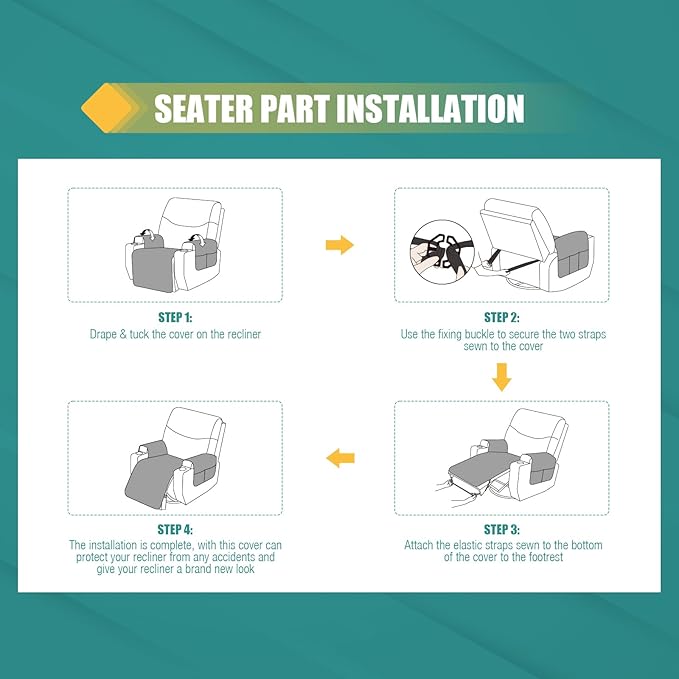 SEATER PART INSTALLATION

STEP 1:
Drape & tuck the cover on the recliner

STEP 2:
Use the fixing buckle to secure the two straps sewn to the cover

STEP 3:
Attach the elastic straps sewn to the bottom of the cover to the footrest

STEP 4:
The installation is complete, with this cover can protect your recliner from any accidents and give your recliner a brand new look