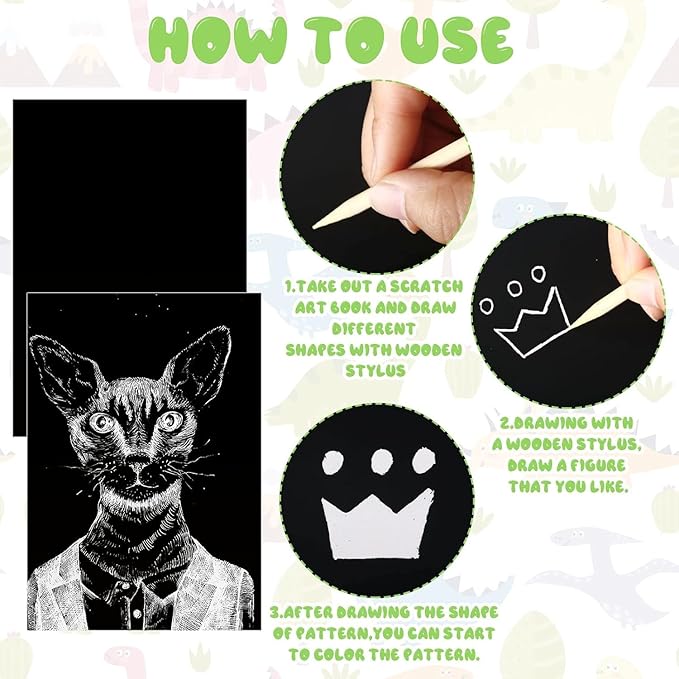 HOW TO USE

1.TAKE OUT A SCRATCH ART BOOK AND DRAW DIFFERENT SHAPES WITH WOODEN STYLUS

2.DRAWING WITH A WOODEN STYLUS, DRAW A FIGURE THAT YOU LIKE.

3.AFTER DRAWING THE SHAPE OF PATTERN,YOU CAN START TO COLOR THE PATTERN.