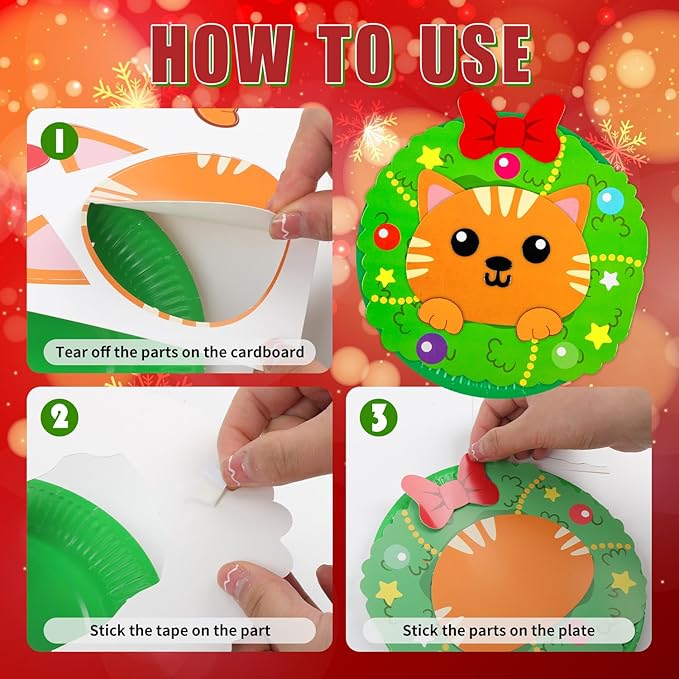 HOW TO USE

1

Tear off the parts on the cardboard

2

Stick the tape on the part

3

Stick the parts on the plate