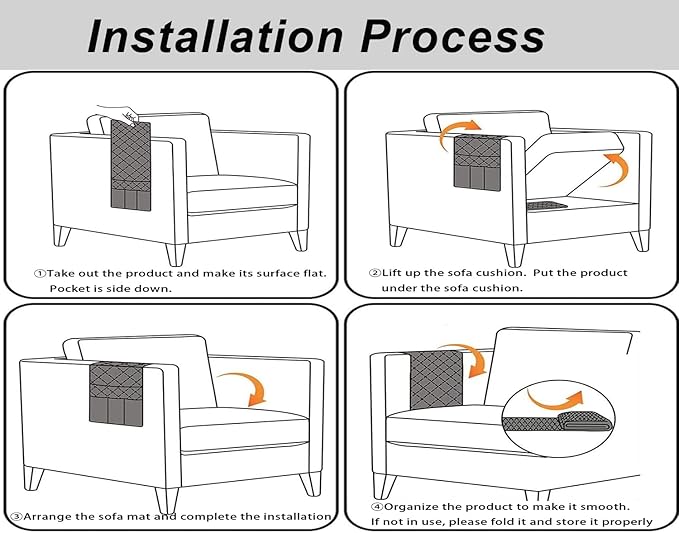 Installation Process

①Take out the product and make its surface flat. Pocket is side down.

②Lift up the sofa cushion. Put the product under the sofa cushion.

③Arrange the sofa mat and complete the installation

④Organize the product to make it smooth. If not in use, please fold it and store it properly