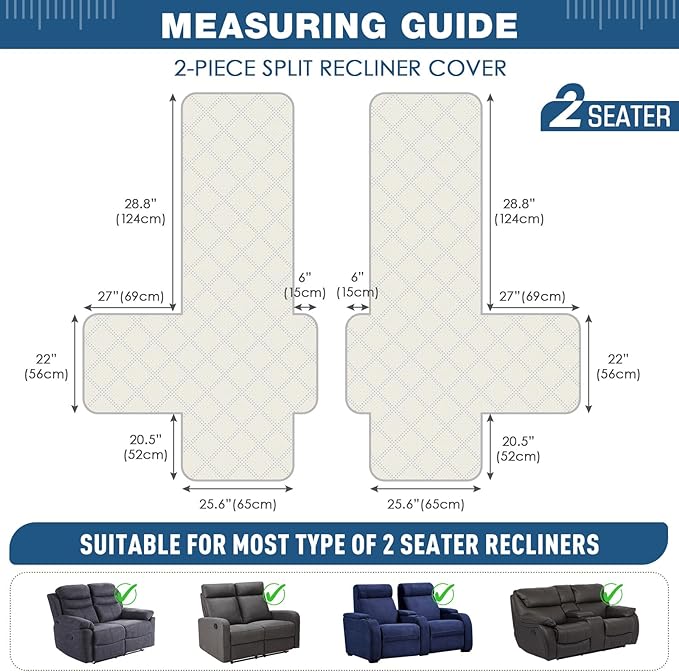 MEASURING GUIDE

2-PIECE SPLIT RECLINER COVER

2 SEATER

28.8" (124cm)

27"(69cm)

6" (15cm)

22" (56cm)

20.5" (52cm)

25.6"(65cm)

28.8" (124cm)

6" (15cm)

27"(69cm)

22" (56cm)

20.5" (52cm)

25.6"(65cm)

SUITABLE FOR MOST TYPE OF 2 SEATER RECLINERS