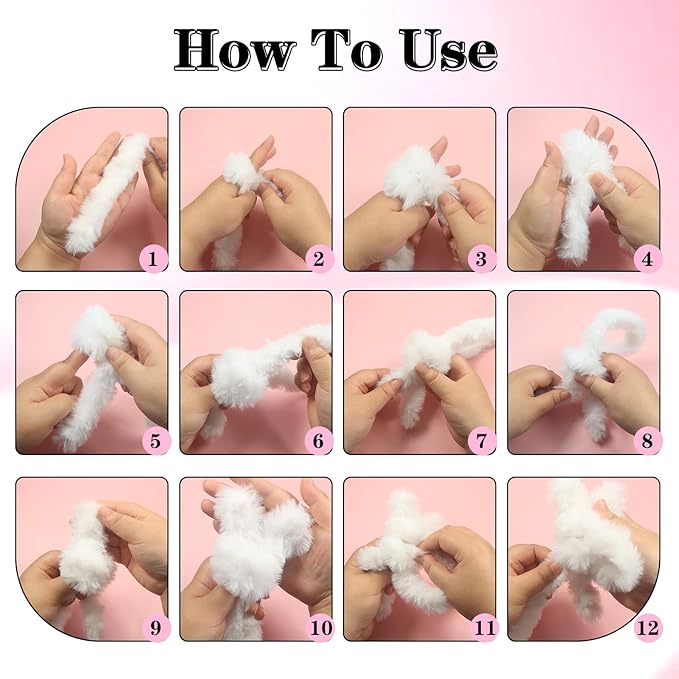 How To Use

1

2

3

4

5

6

7

8

9

10

11

12