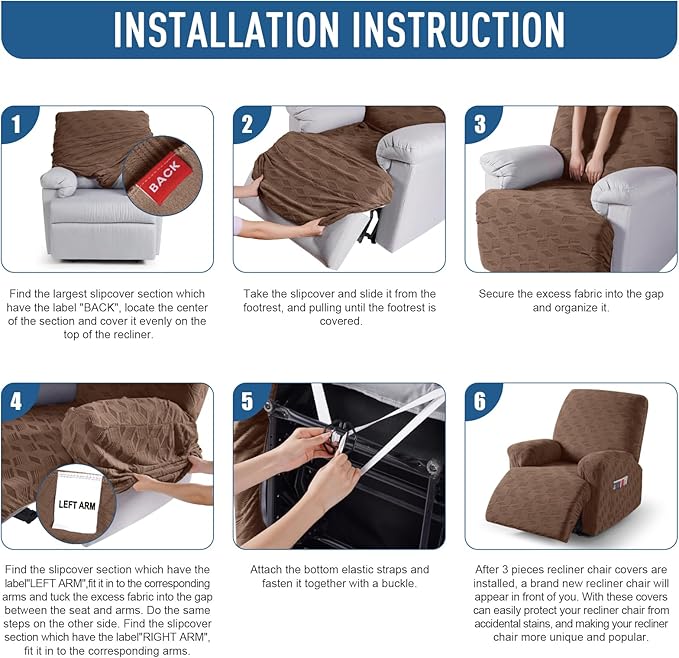 INSTALLATION INSTRUCTION

1

BACK

Find the largest slipcover section which have the label "BACK", locate the center of the section and cover it evenly on the top of the recliner.

2

Take the slipcover and slide it from the footrest, and pulling until the footrest is covered.

3

Secure the excess fabric into the gap and organize it.

4

LEFT ARM

Find the slipcover section which have the label"LEFT ARM",fit it in to the corresponding arms and tuck the excess fabric into the gap between the seat and arms. Do the same steps on the other side. Find the slipcover section which have the label"RIGHT ARM", fit it in to the corresponding arms.

5

Attach the bottom elastic straps and fasten it together with a buckle.

6

After 3 pieces recliner chair covers are installed, a brand new recliner chair will appear in front of you. With these covers can easily protect your recliner chair from accidental stains, and making your recliner chair more unique and popular.