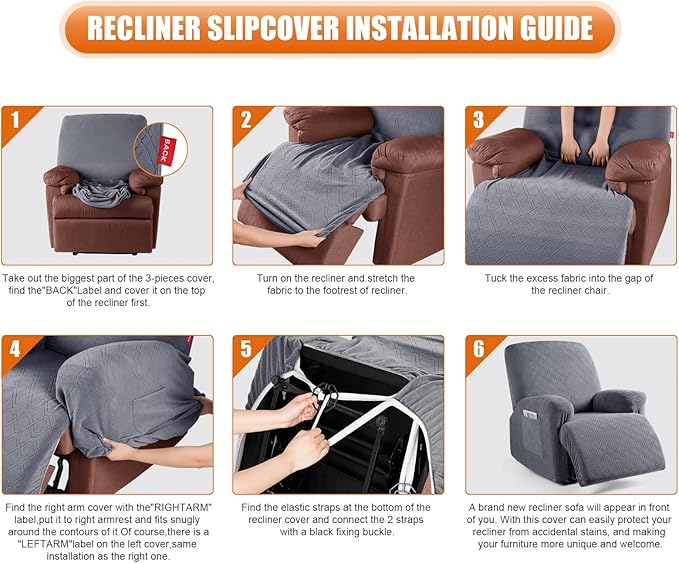 RECLINER SLIPCOVER INSTALLATION GUIDE

1

BACK

Take out the biggest part of the 3-pieces cover, find the"BACK"Label and cover it on the top of the recliner first.

2

Turn on the recliner and stretch the fabric to the footrest of recliner.

3

Tuck the excess fabric into the gap of the recliner chair.

4

Find the right arm cover with the"RIGHTARM" label,put it to right armrest and fits snugly around the contours of it.Of course,there is a "LEFTARM"label on the left cover,same installation as the right one.

5

Find the elastic straps at the bottom of the recliner cover and connect the 2 straps with a black fixing buckle.

6

A brand new recliner sofa will appear in front of you. With this cover can easily protect your recliner from accidental stains, and making your furniture more unique and welcome.