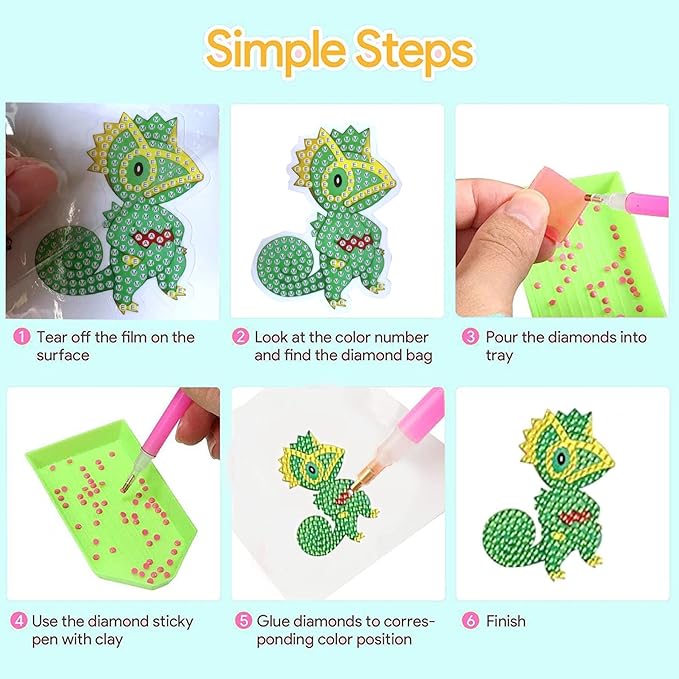 Simple Steps

1 Tear off the film on the surface

2 Look at the color number and find the diamond bag

3 Pour the diamonds into tray

4 Use the diamond sticky pen with clay

5 Glue diamonds to corresponding color position

6 Finish