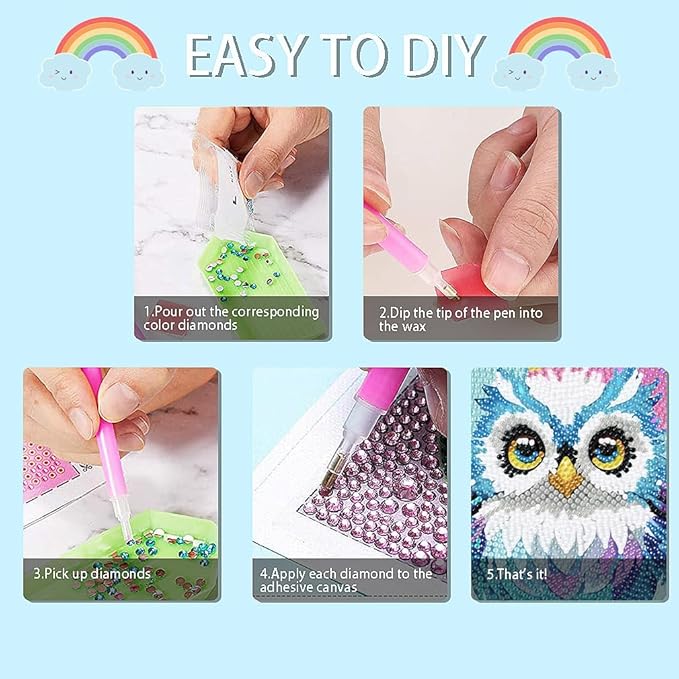 EASY TO DIY

1.Pour out the corresponding color diamonds

2.Dip the tip of the pen into the wax

3.Pick up diamonds

4.Apply each diamond to the adhesive canvas

5.That's it!