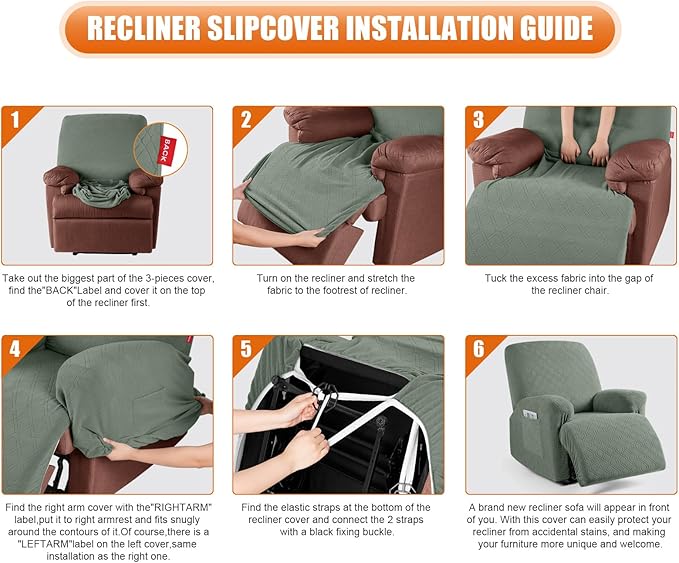 RECLINER SLIPCOVER INSTALLATION GUIDE

1

BACK

Take out the biggest part of the 3-pieces cover, find the"BACK"Label and cover it on the top of the recliner first.

2

Turn on the recliner and stretch the fabric to the footrest of recliner.

3

Tuck the excess fabric into the gap of the recliner chair.

4

Find the right arm cover with the"RIGHTARM" label,put it to right armrest and fits snugly around the contours of it.Of course,there is a "LEFTARM"label on the left cover,same installation as the right one.

5

Find the elastic straps at the bottom of the recliner cover and connect the 2 straps with a black fixing buckle.

6

A brand new recliner sofa will appear in front of you. With this cover can easily protect your recliner from accidental stains, and making your furniture more unique and welcome.