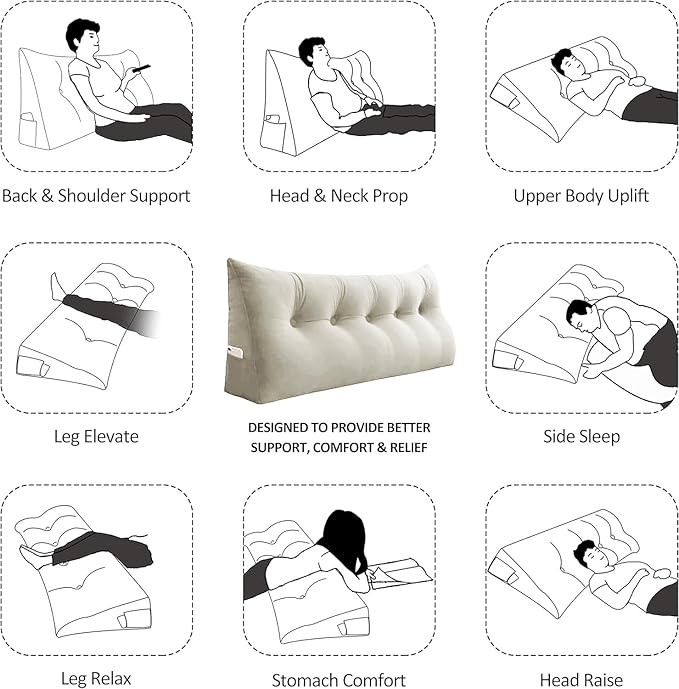 Back & Shoulder Support

Head & Neck Prop

Upper Body Uplift

Leg Elevate

DESIGNED TO PROVIDE BETTER SUPPORT, COMFORT & RELIEF

Side Sleep

Leg Relax

Stomach Comfort

Head Raise