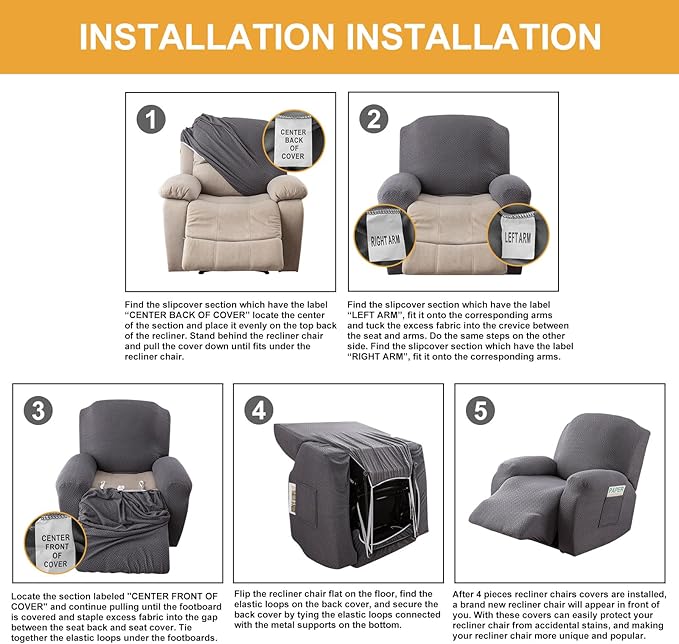 INSTALLATION INSTALLATION

1

CENTER BACK OF COVER

Find the slipcover section which have the label "CENTER BACK OF COVER" locate the center of the section and place it evenly on the top back of the recliner. Stand behind the recliner chair and pull the cover down until fits under the recliner chair.

2

RIGHT ARM

LEFT ARM

Find the slipcover section which have the label "LEFT ARM", fit it onto the corresponding arms and tuck the excess fabric into the crevice between the seat and arms. Do the same steps on the other side. Find the slipcover section which have the label "RIGHT ARM", fit it onto the corresponding arms.

3

CENTER FRONT OF COVER

Locate the section labeled "CENTER FRONT OF COVER" and continue pulling until the footboard is covered and staple excess fabric into the gap between the seat back and seat cover. Tie together the elastic loops under the footboards.

4

Flip the recliner chair flat on the floor, find the elastic loops on the back cover, and secure the back cover by tying the elastic loops connected with the metal supports on the bottom.

5

PAPER

After 4 pieces recliner chairs covers are installed, a brand new recliner chair will appear in front of you. With these covers can easily protect your recliner chair from accidental stains, and making your recliner chair more unique and popular.