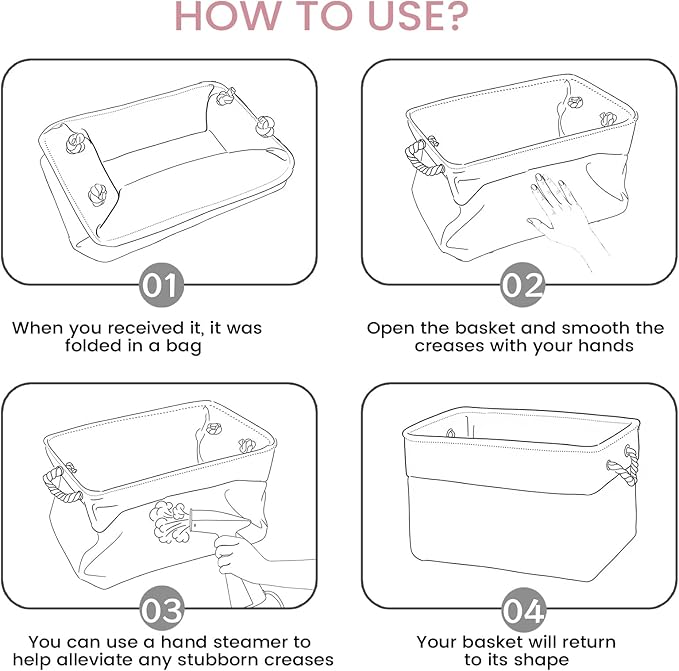 HOW TO USE?

01

When you received it, it was folded in a bag

02

Open the basket and smooth the creases with your hands

03

You can use a hand steamer to help alleviate any stubborn creases

04

Your basket will return to its shape