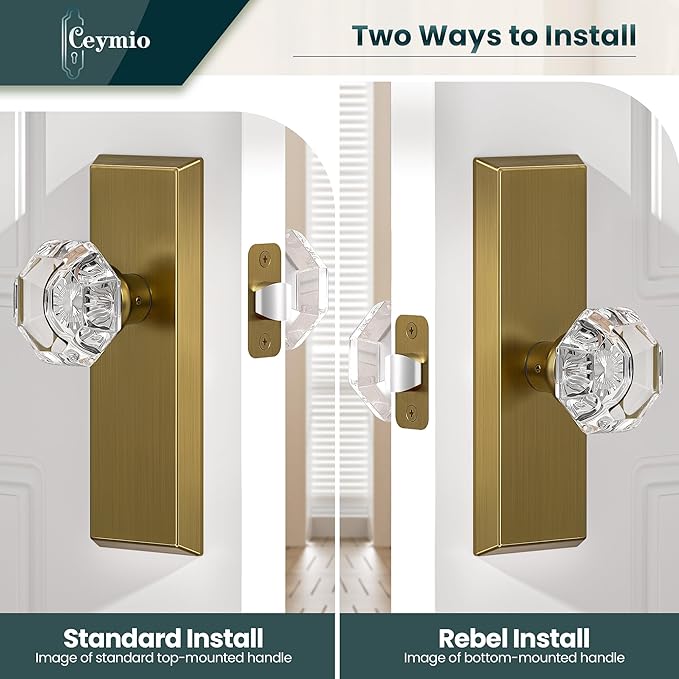 Ceymio

Two Ways to Install

Standard Install
Image of standard top-mounted handle

Rebel Install
Image of bottom-mounted handle