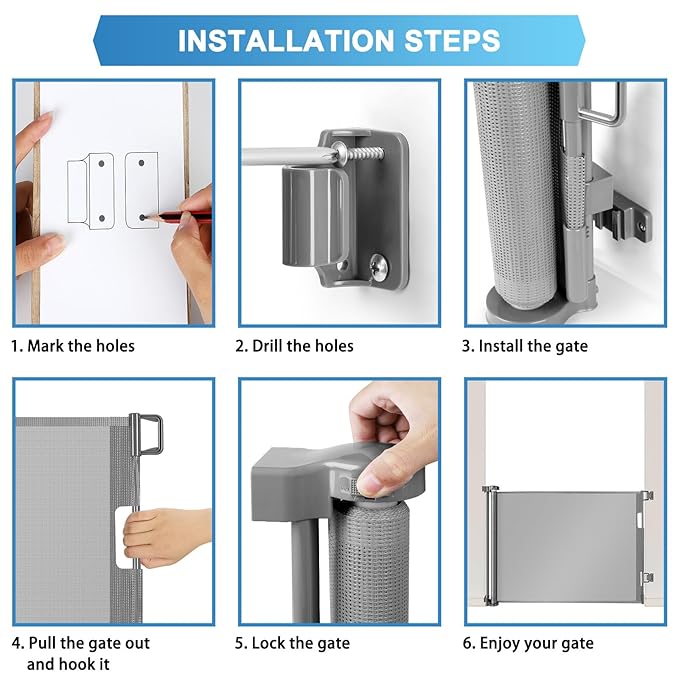 INSTALLATION STEPS

1. Mark the holes

2. Drill the holes

3. Install the gate

4. Pull the gate out and hook it

5. Lock the gate

6. Enjoy your gate