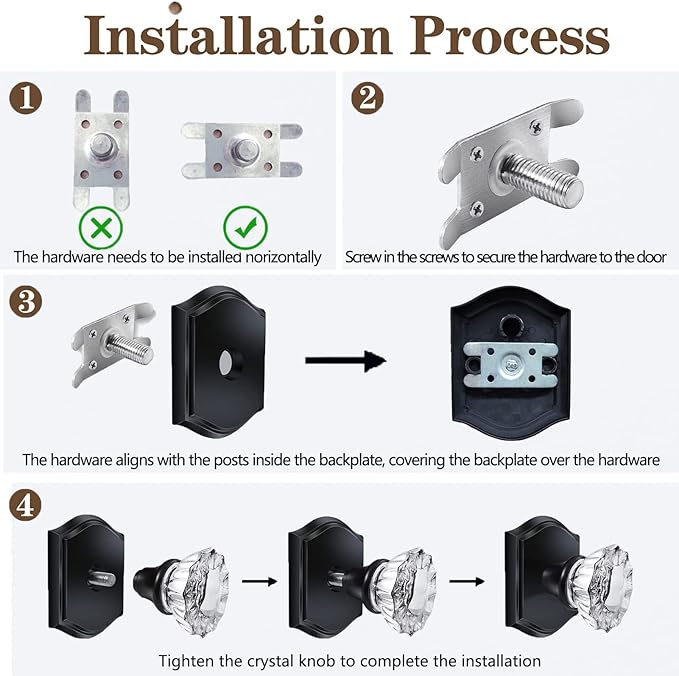 Installation Process

1

The hardware needs to be installed norizontally

2

Screw in the screws to secure the hardware to the door

3

The hardware aligns with the posts inside the backplate, covering the backplate over the hardware

4

Tighten the crystal knob to complete the installation