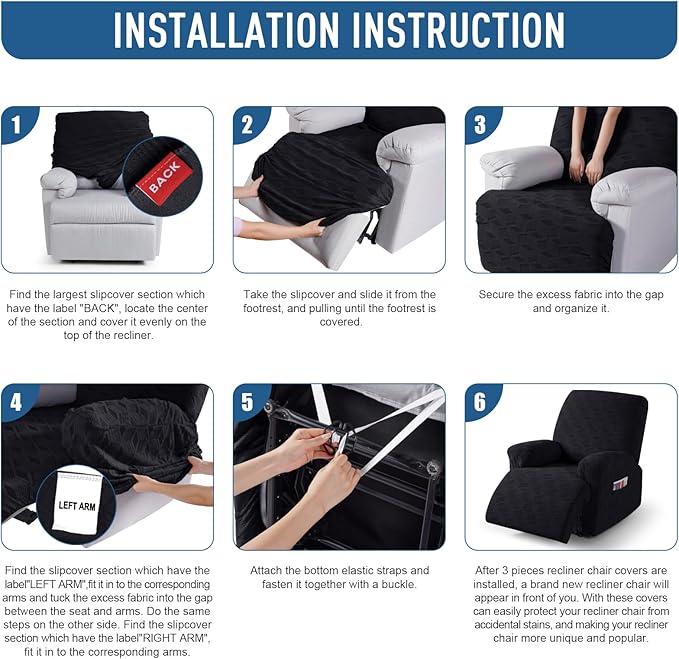 INSTALLATION INSTRUCTION

1

BACK

Find the largest slipcover section which have the label "BACK", locate the center of the section and cover it evenly on the top of the recliner.

2

Take the slipcover and slide it from the footrest, and pulling until the footrest is covered.

3

Secure the excess fabric into the gap and organize it.

4

LEFT ARM

Find the slipcover section which have the label"LEFT ARM",fit it in to the corresponding arms and tuck the excess fabric into the gap between the seat and arms. Do the same steps on the other side. Find the slipcover section which have the label"RIGHT ARM", fit it in to the corresponding arms.

5

Attach the bottom elastic straps and fasten it together with a buckle.

6

After 3 pieces recliner chair covers are installed, a brand new recliner chair will appear in front of you. With these covers can easily protect your recliner chair from accidental stains, and making your recliner chair more unique and popular.