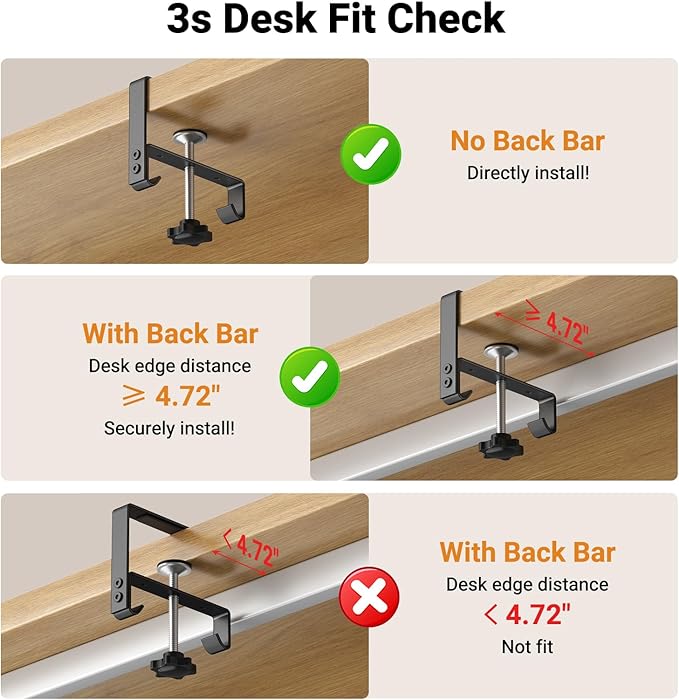 3s Desk Fit Check

No Back Bar
Directly install!

With Back Bar
Desk edge distance
$\geqslant$ 4.72"
Securely install!

$\geqslant$ 4.72"

$<$ 4.72"

With Back Bar
Desk edge distance
$<$ 4.72"
Not fit