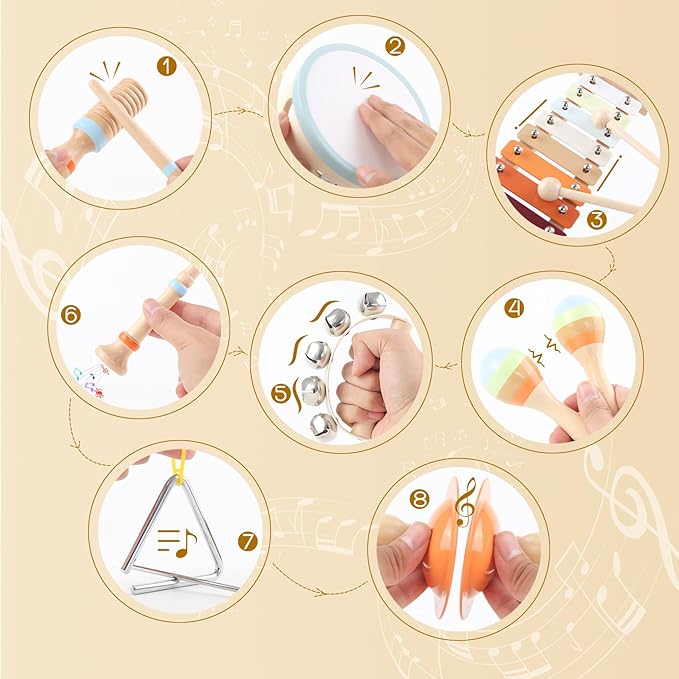 1
2
3
6
5
4
7
8