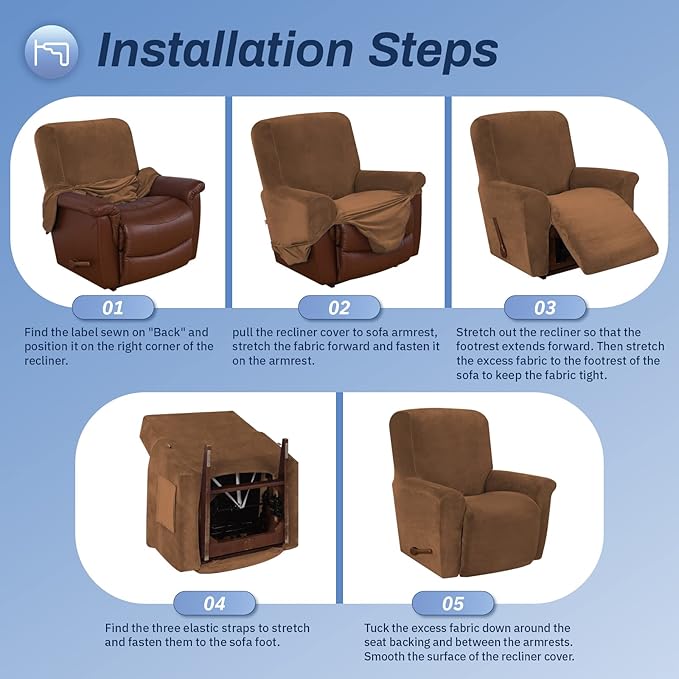 Installation Steps

01

Find the label sewn on "Back" and position it on the right corner of the recliner.

02

pull the recliner cover to sofa armrest, stretch the fabric forward and fasten it on the armrest.

03

Stretch out the recliner so that the footrest extends forward. Then stretch the excess fabric to the footrest of the sofa to keep the fabric tight.

04

Find the three elastic straps to stretch and fasten them to the sofa foot.

05

Tuck the excess fabric down around the seat backing and between the armrests. Smooth the surface of the recliner cover.