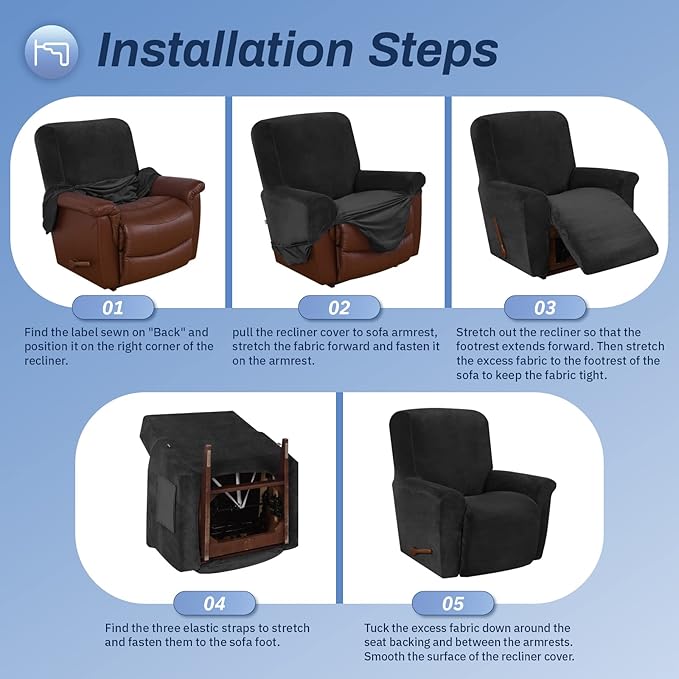 Installation Steps

01

Find the label sewn on "Back" and position it on the right corner of the recliner.

02

pull the recliner cover to sofa armrest, stretch the fabric forward and fasten it on the armrest.

03

Stretch out the recliner so that the footrest extends forward. Then stretch the excess fabric to the footrest of the sofa to keep the fabric tight.

04

Find the three elastic straps to stretch and fasten them to the sofa foot.

05

Tuck the excess fabric down around the seat backing and between the armrests. Smooth the surface of the recliner cover.