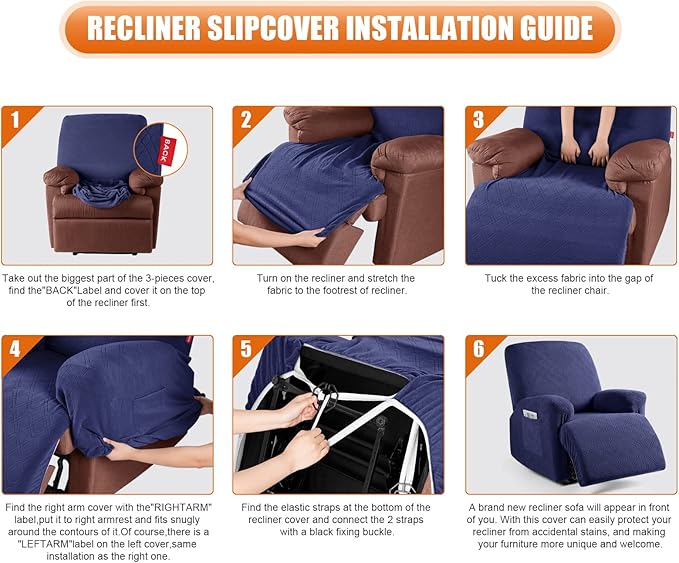 RECLINER SLIPCOVER INSTALLATION GUIDE

1

BACK

Take out the biggest part of the 3-pieces cover, find the"BACK"Label and cover it on the top of the recliner first.

2

Turn on the recliner and stretch the fabric to the footrest of recliner.

3

Tuck the excess fabric into the gap of the recliner chair.

4

Find the right arm cover with the"RIGHTARM" label,put it to right armrest and fits snugly around the contours of it.Of course,there is a "LEFTARM"label on the left cover,same installation as the right one.

5

Find the elastic straps at the bottom of the recliner cover and connect the 2 straps with a black fixing buckle.

6

A brand new recliner sofa will appear in front of you. With this cover can easily protect your recliner from accidental stains, and making your furniture more unique and welcome.