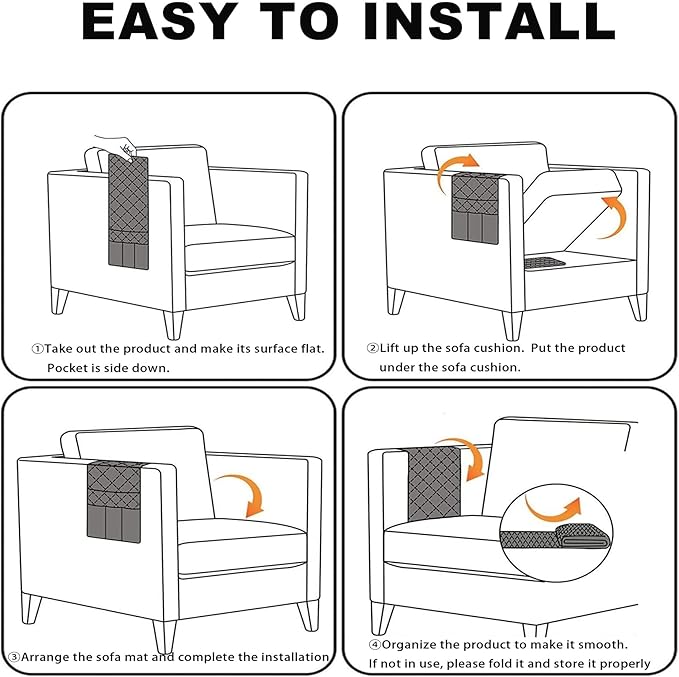 EASY TO INSTALL

①Take out the product and make its surface flat. Pocket is side down.

②Lift up the sofa cushion. Put the product under the sofa cushion.

③Arrange the sofa mat and complete the installation

④Organize the product to make it smooth. If not in use, please fold it and store it properly