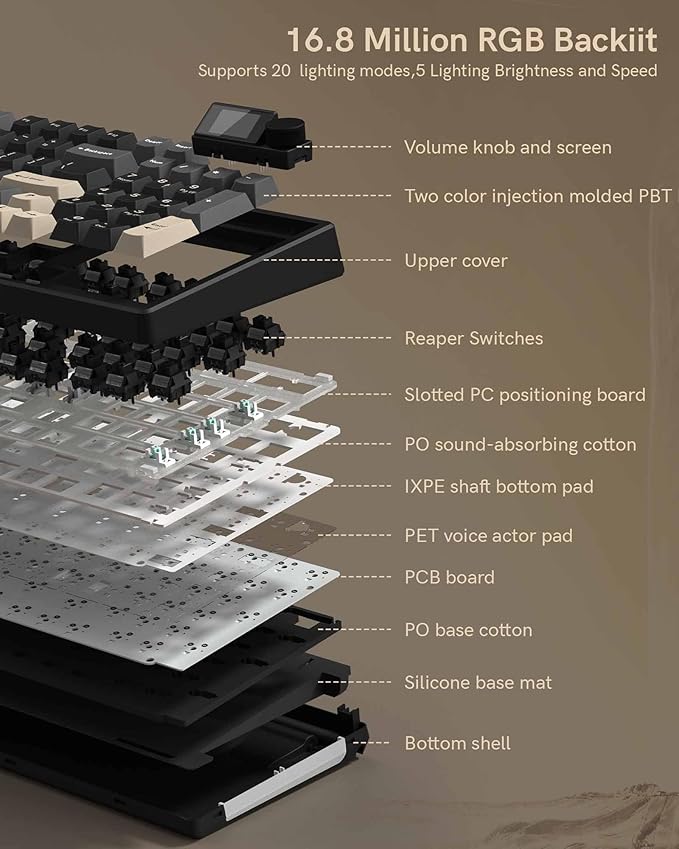 16.8 Million RGB Backiit
Supports 20 lighting modes,5 Lighting Brightness and Speed

Volume knob and screen
Two color injection molded PBT
Upper cover
Reaper Switches
Slotted PC positioning board
PO sound-absorbing cotton
IXPE shaft bottom pad
PET voice actor pad
PCB board
PO base cotton
Silicone base mat
Bottom shell