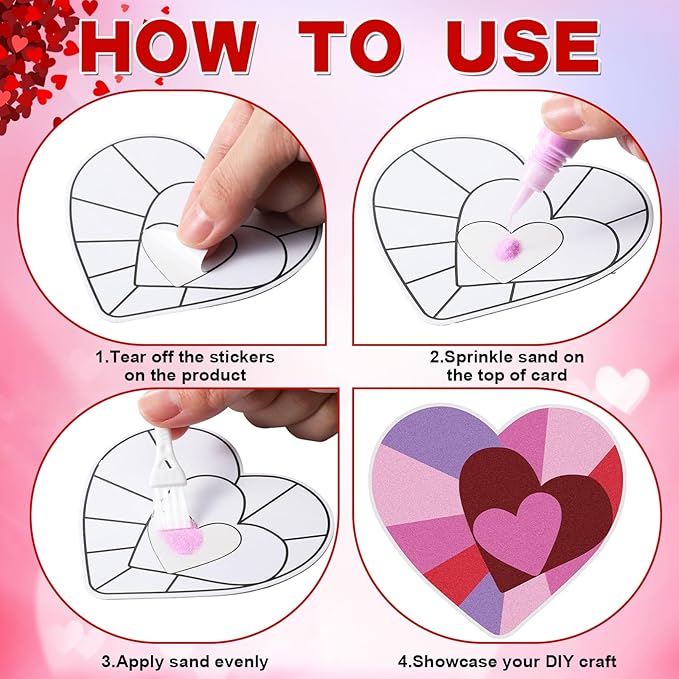 HOW TO USE

1.Tear off the stickers on the product

2.Sprinkle sand on the top of card

3.Apply sand evenly

4.Showcase your DIY craft