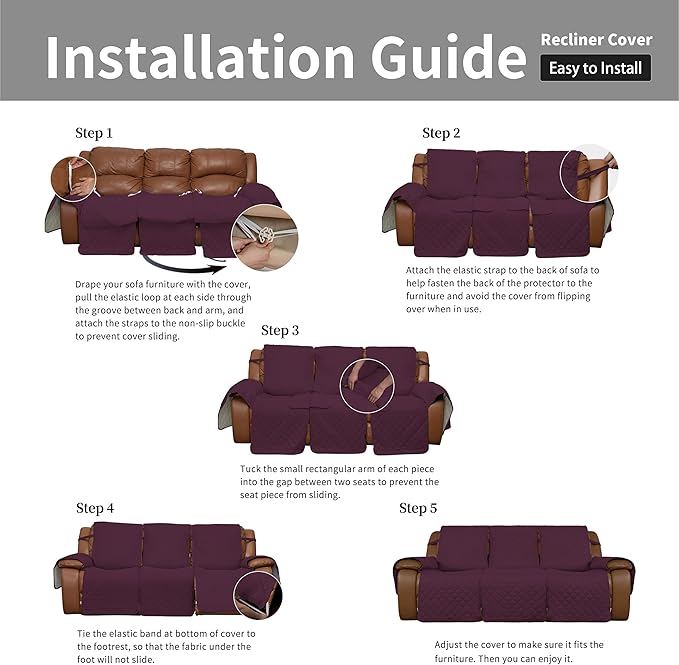 Installation Guide

Recliner Cover

Easy to Install

Step 1

Drape your sofa furniture with the cover, pull the elastic loop at each side through the groove between back and arm, and attach the straps to the non-slip buckle to prevent cover sliding.

Step 2

Attach the elastic strap to the back of sofa to help fasten the back of the protector to the furniture and avoid the cover from flipping over when in use.

Step 3

Tuck the small rectangular arm of each piece into the gap between two seats to prevent the seat piece from sliding.

Step 4

Tie the elastic band at bottom of cover to the footrest, so that the fabric under the foot will not slide.

Step 5

Adjust the cover to make sure it fits the furniture. Then you can enjoy it.