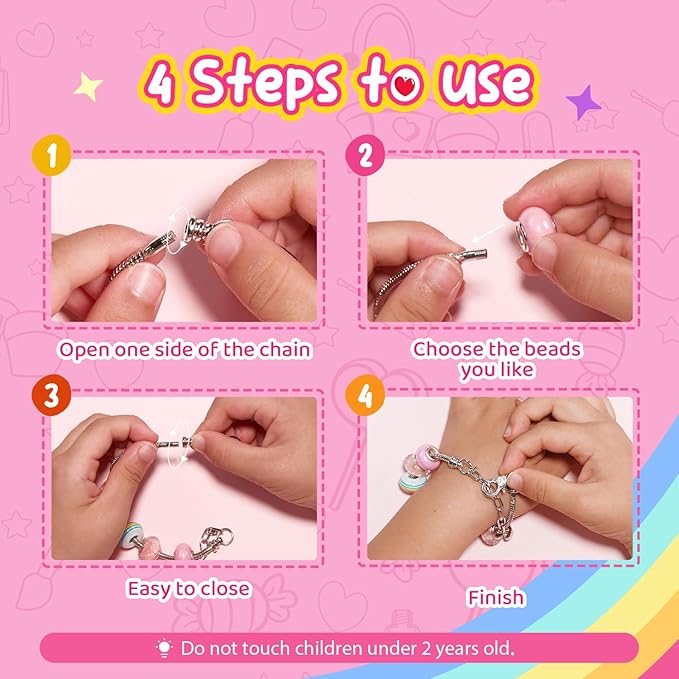 4 Steps to use

1
Open one side of the chain

2
Choose the beads you like

3
Easy to close

4
Finish

Do not touch children under 2 years old.