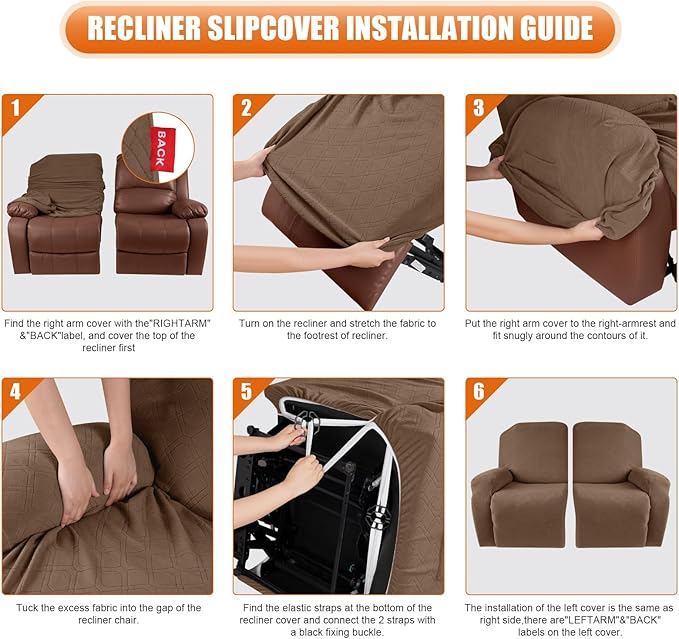 RECLINER SLIPCOVER INSTALLATION GUIDE

1

BACK

Find the right arm cover with the"RIGHTARM" &"BACK"label, and cover the top of the recliner first

2

Turn on the recliner and stretch the fabric to the footrest of recliner.

3

Put the right arm cover to the right-armrest and fit snugly around the contours of it.

4

Tuck the excess fabric into the gap of the recliner chair.

5

Find the elastic straps at the bottom of the recliner cover and connect the 2 straps with a black fixing buckle.

6

The installation of the left cover is the same as right side,there are"LEFTARM"&"BACK" labels on the left cover.