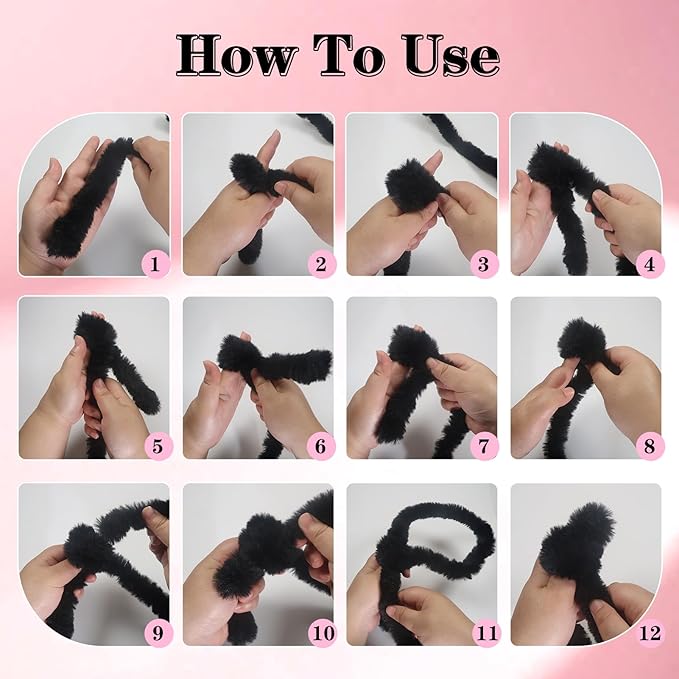 How To Use

1

2

3

4

5

6

7

8

9

10

11

12