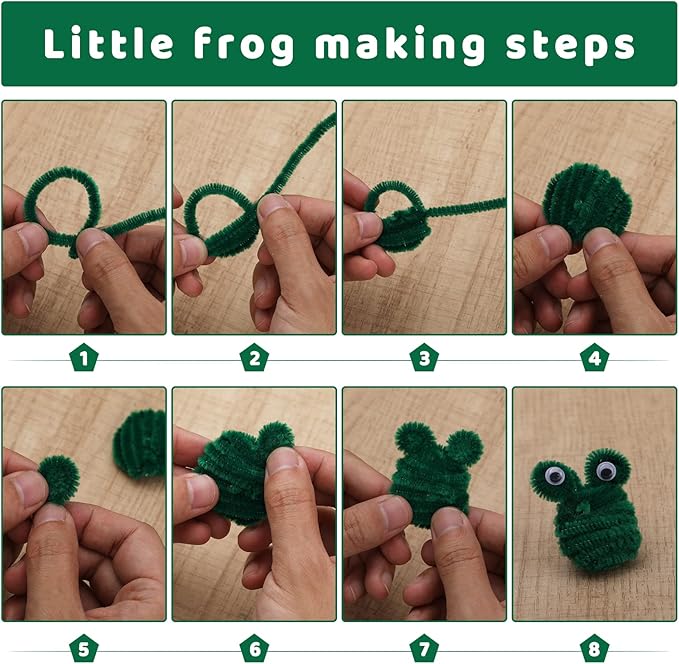 Little frog making steps

1
2
3
4

5
6
7
8