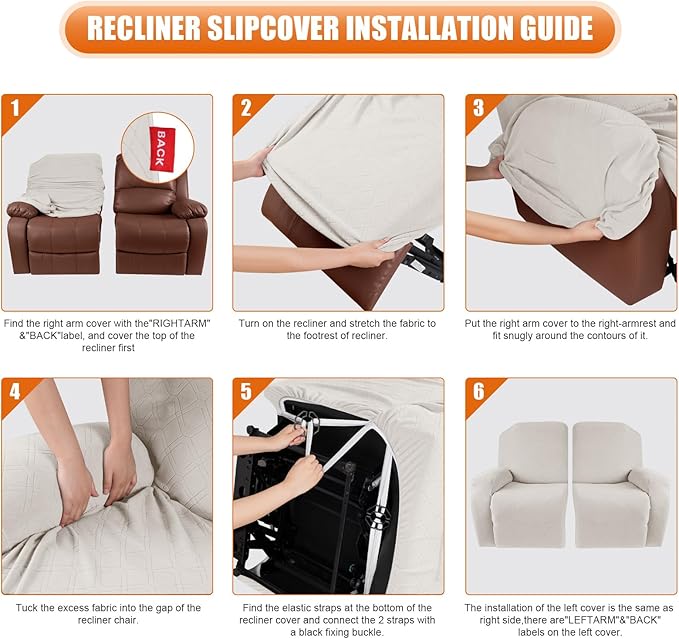 RECLINER SLIPCOVER INSTALLATION GUIDE

1

BACK

Find the right arm cover with the"RIGHTARM" &"BACK"label, and cover the top of the recliner first

2

Turn on the recliner and stretch the fabric to the footrest of recliner.

3

Put the right arm cover to the right-armrest and fit snugly around the contours of it.

4

Tuck the excess fabric into the gap of the recliner chair.

5

Find the elastic straps at the bottom of the recliner cover and connect the 2 straps with a black fixing buckle.

6

The installation of the left cover is the same as right side,there are"LEFTARM"&"BACK" labels on the left cover.