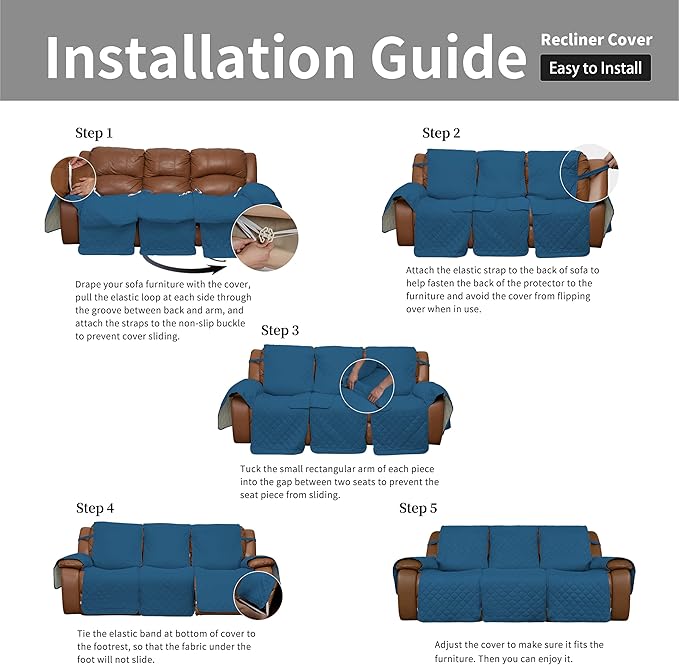 Installation Guide

Recliner Cover

Easy to Install

Step 1

Drape your sofa furniture with the cover, pull the elastic loop at each side through the groove between back and arm, and attach the straps to the non-slip buckle to prevent cover sliding.

Step 2

Attach the elastic strap to the back of sofa to help fasten the back of the protector to the furniture and avoid the cover from flipping over when in use.

Step 3

Tuck the small rectangular arm of each piece into the gap between two seats to prevent the seat piece from sliding.

Step 4

Tie the elastic band at bottom of cover to the footrest, so that the fabric under the foot will not slide.

Step 5

Adjust the cover to make sure it fits the furniture. Then you can enjoy it.