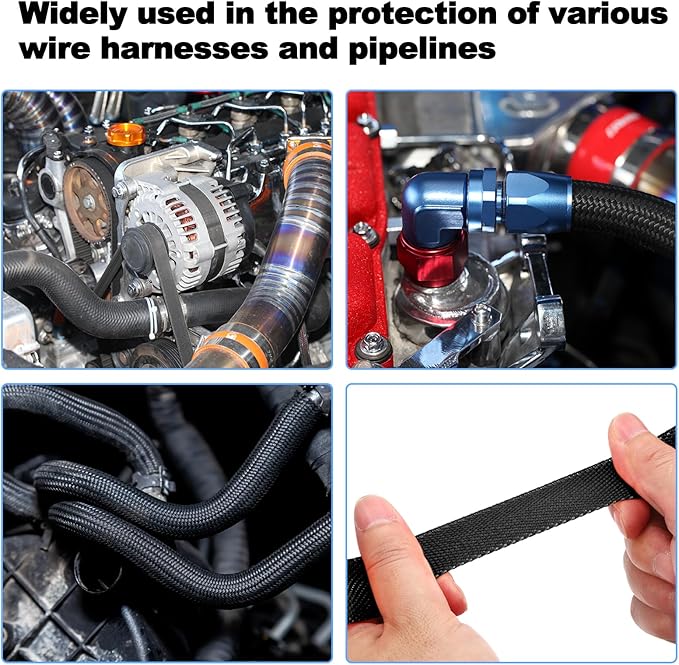 Widely used in the protection of various wire harnesses and pipelines