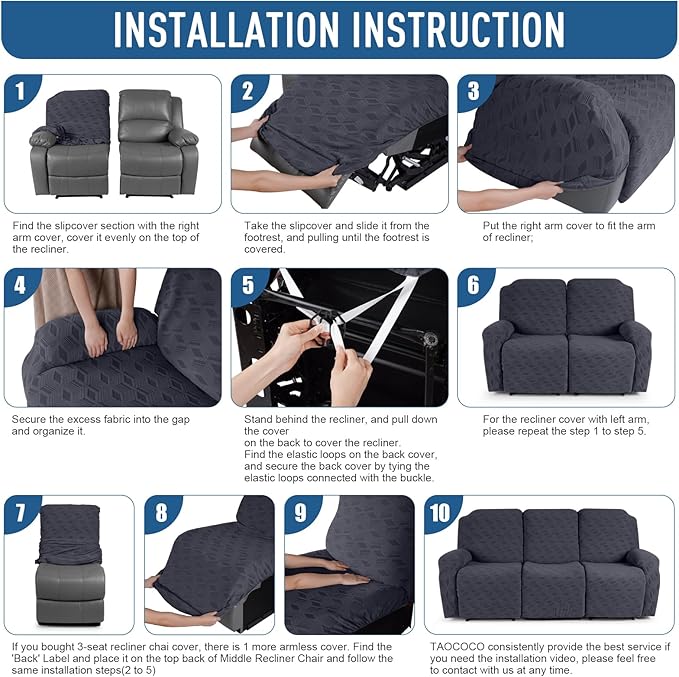 INSTALLATION INSTRUCTION

1

Find the slipcover section with the right arm cover, cover it evenly on the top of the recliner.

2

Take the slipcover and slide it from the footrest, and pulling until the footrest is covered.

3

Put the right arm cover to fit the arm of recliner;

4

Secure the excess fabric into the gap and organize it.

5

Stand behind the recliner, and pull down the cover
on the back to cover the recliner.
Find the elastic loops on the back cover, and secure the back cover by tying the elastic loops connected with the buckle.

6

For the recliner cover with left arm, please repeat the step 1 to step 5.

7

8

9

If you bought 3-seat recliner chai cover, there is 1 more armless cover. Find the 'Back' Label and place it on the top back of Middle Recliner Chair and follow the same installation steps(2 to 5)

10

TAOCOCO consistently provide the best service if you need the installation video, please feel free to contact with us at any time.