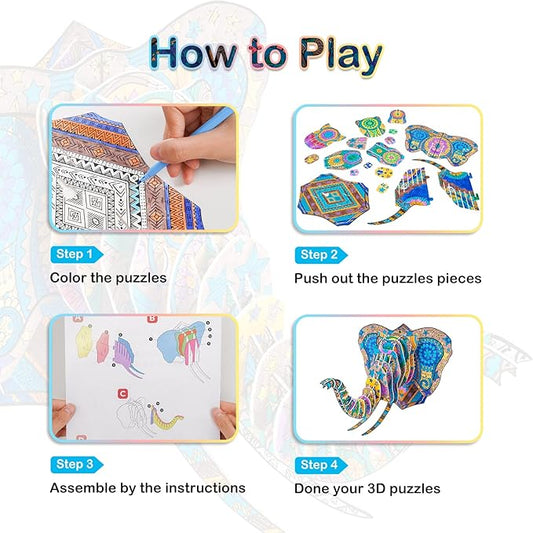 How to Play

Step 1
Color the puzzles

Step 2
Push out the puzzles pieces

A B C

Step 3
Assemble by the instructions

Step 4
Done your 3D puzzles