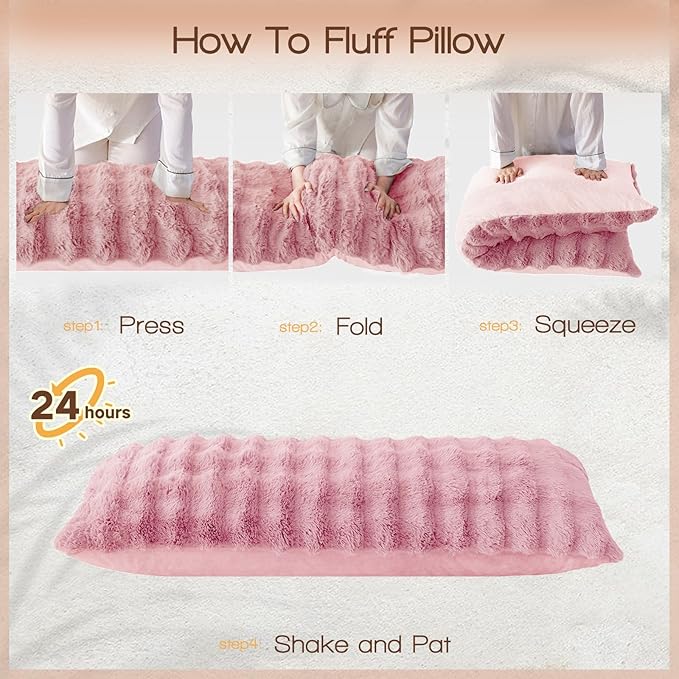 How To Fluff Pillow

step1: Press

step2: Fold

step3: Squeeze

24 hours

step4: Shake and Pat